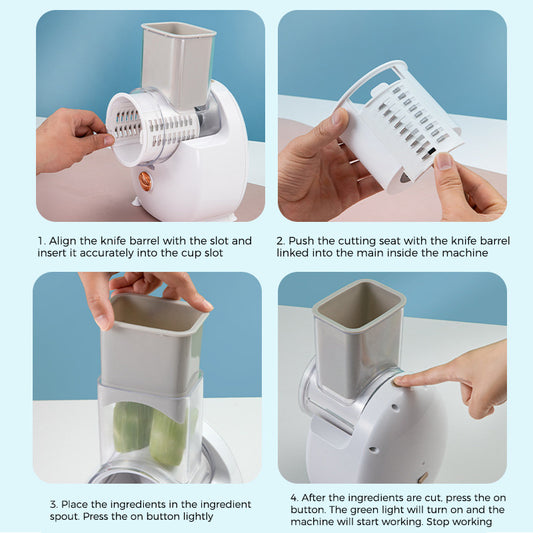 1. Align the knife barrel with the slot and insert it accurately into the cup slot

2. Push the cutting seat with the knife barrel linked into the main inside the machine

3. Place the ingredients in the ingredient spout. Press the on button lightly

4. After the ingredients are cut, press the on button. The green light will turn on and the machine will start working. Stop working