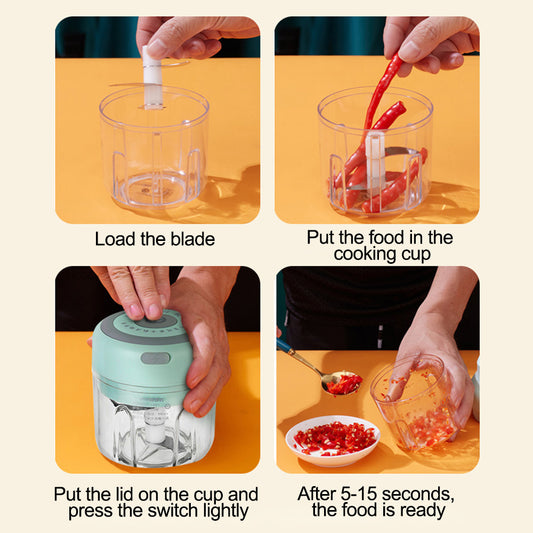 Load the blade

Put the food in the cooking cup

Put the lid on the cup and press the switch lightly

After 5-15 seconds, the food is ready